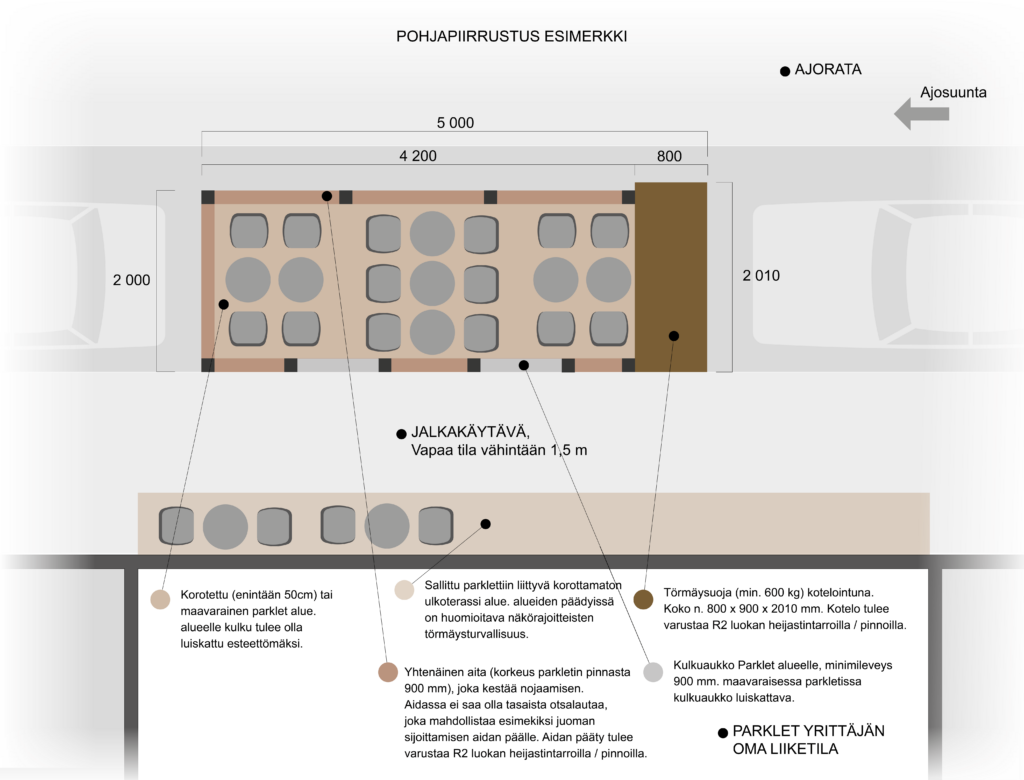 POHJAPIIRRUSTUS ESIMERKKI

AJORATA

Ajosuunta

5 000

4 200

800

2 000

2 010

JALKAKÄYTÄVÄ,
Vapaa tila vähintään 1,5 m

Korotettu (enintään 50cm) tai maavarainen parklet alue. alueelle kulku tulee olla luiskattu esteettömäksi.

Sallittu parklettiin liittyvä korottamaton ulkoterassi alue. alueiden päädyissä on huomioitava näkörajoitteisten törmäysturvallisuus.

Törmäysuoja (min. 600 kg) kotelointuna. Koko n. 800 x 900 x 2010 mm. Kotelo tulee varustaa R2 luokan heijastintarroilla / pinnoilla.

Yhtenäinen aita (korkeus parkletin pinnasta 900 mm), joka kestää nojaamisen. Aidassa ei saa olla tasaista otsalautaa, joka mahdollistaa esimekiksi juoman sijoittamisen aidan päälle. Aidan pääty tulee varustaa R2 luokan heijastintarroilla / pinnoilla.

Kulkuaukko Parklet alueelle, minimileveys 900 mm. maavaraisessa parkletissa kulkuaukko luiskattava.

PARKLET YRITTÄJÄN OMA LIIKETILA